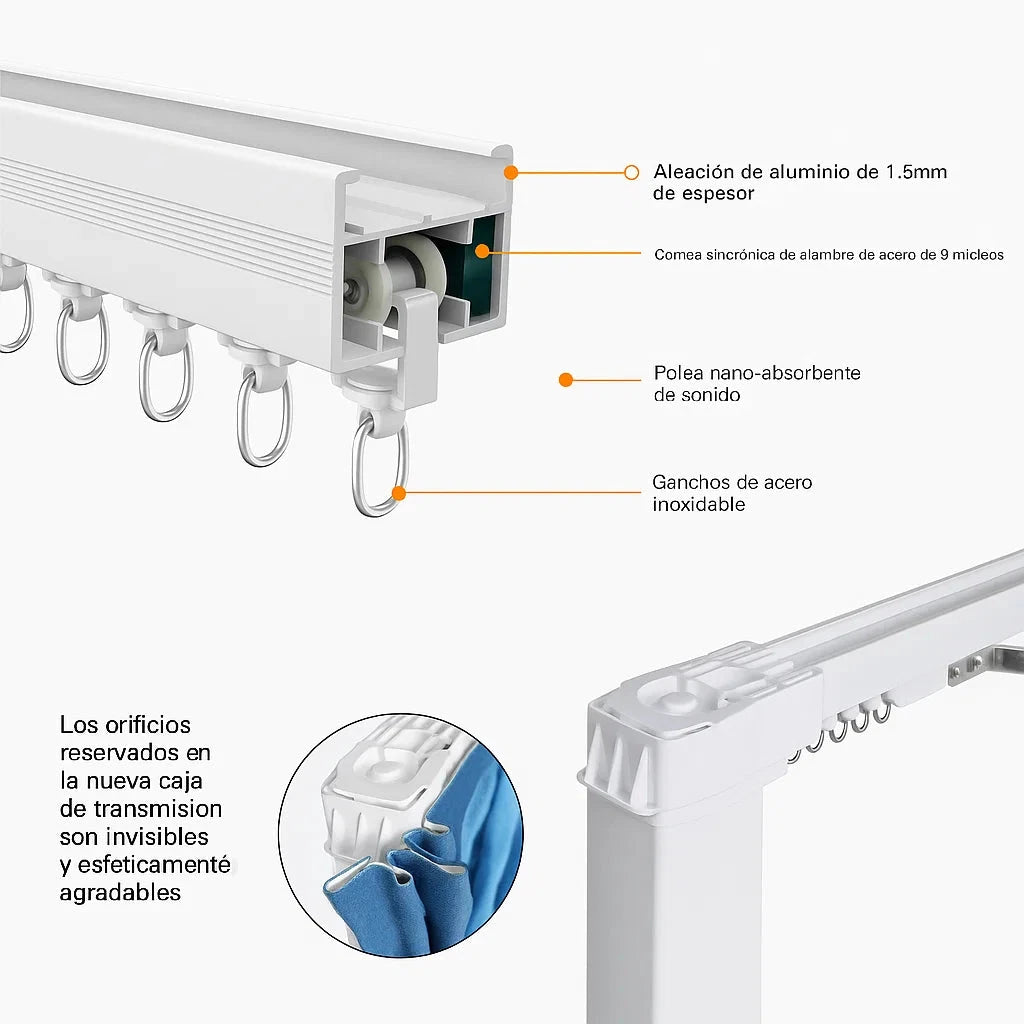 Aleación de aluminio de 1.5mm de espesor

Comea sincrónica de alambre de acero de 9 micleos

Polea nano-absorbente de sonido

Ganchos de acero inoxidable

Los orificios reservados en la nueva caja de transmision son invisibles y esfeticamenté agradables