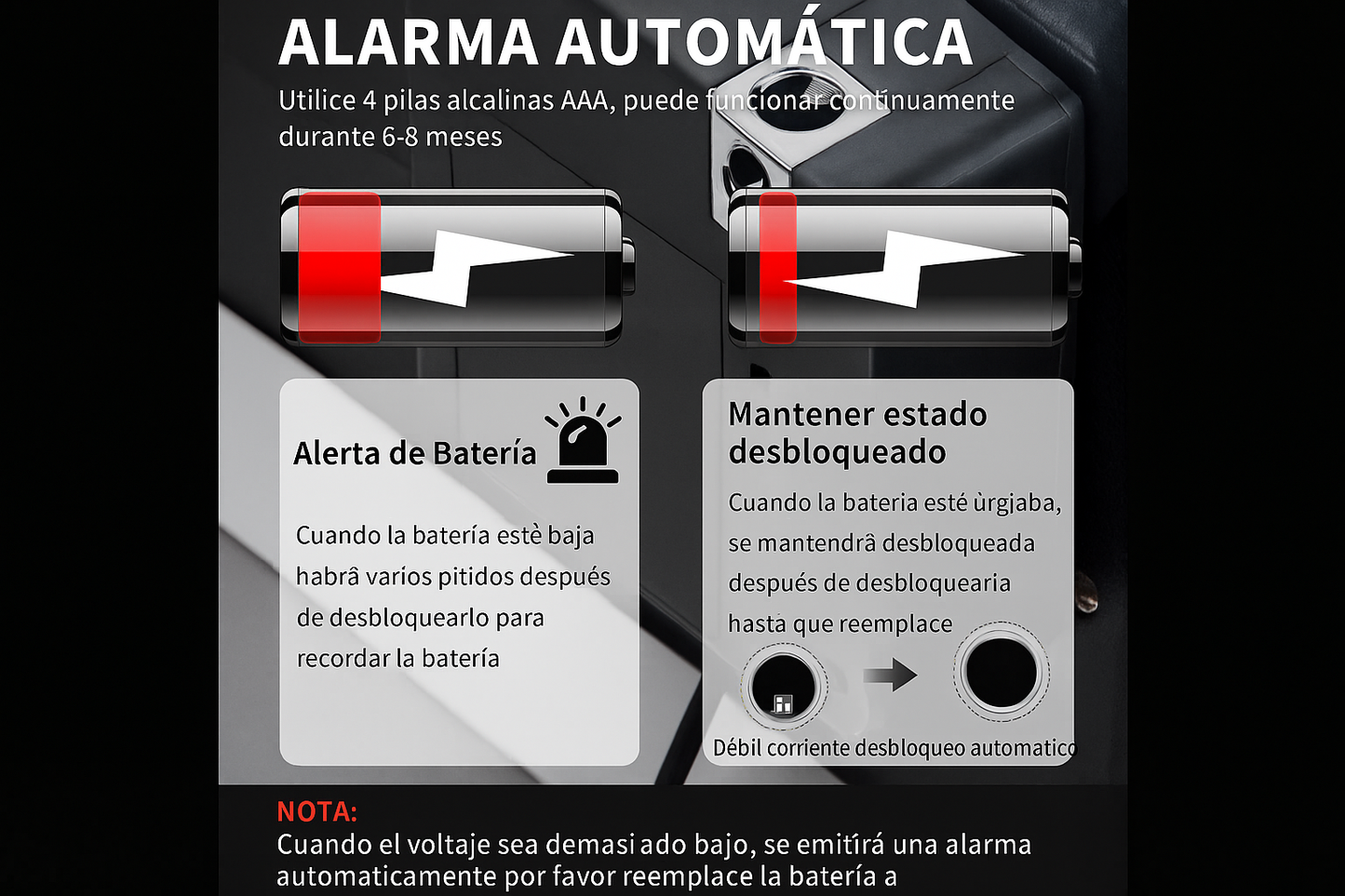 ALARMA AUTOMÁTICA

Utilice 4 pilas alcalinas AAA, puede funcionar continuamente durante 6-8 meses

Alerta de Batería

Cuando la batería estè baja habrâ varios pitidos después de desbloquearlo para recordar la batería

Mantener estado desbloqueado

Cuando la bateria esté ùrgiaba, se mantendrâ desbloqueada después de desbloquearia hasta que reemplace

Débil corriente desbloqueo automatico

NOTA:
Cuando el voltaje sea demasi ado bajo, se emitírá una alarma automaticamente por favor reemplace la batería a