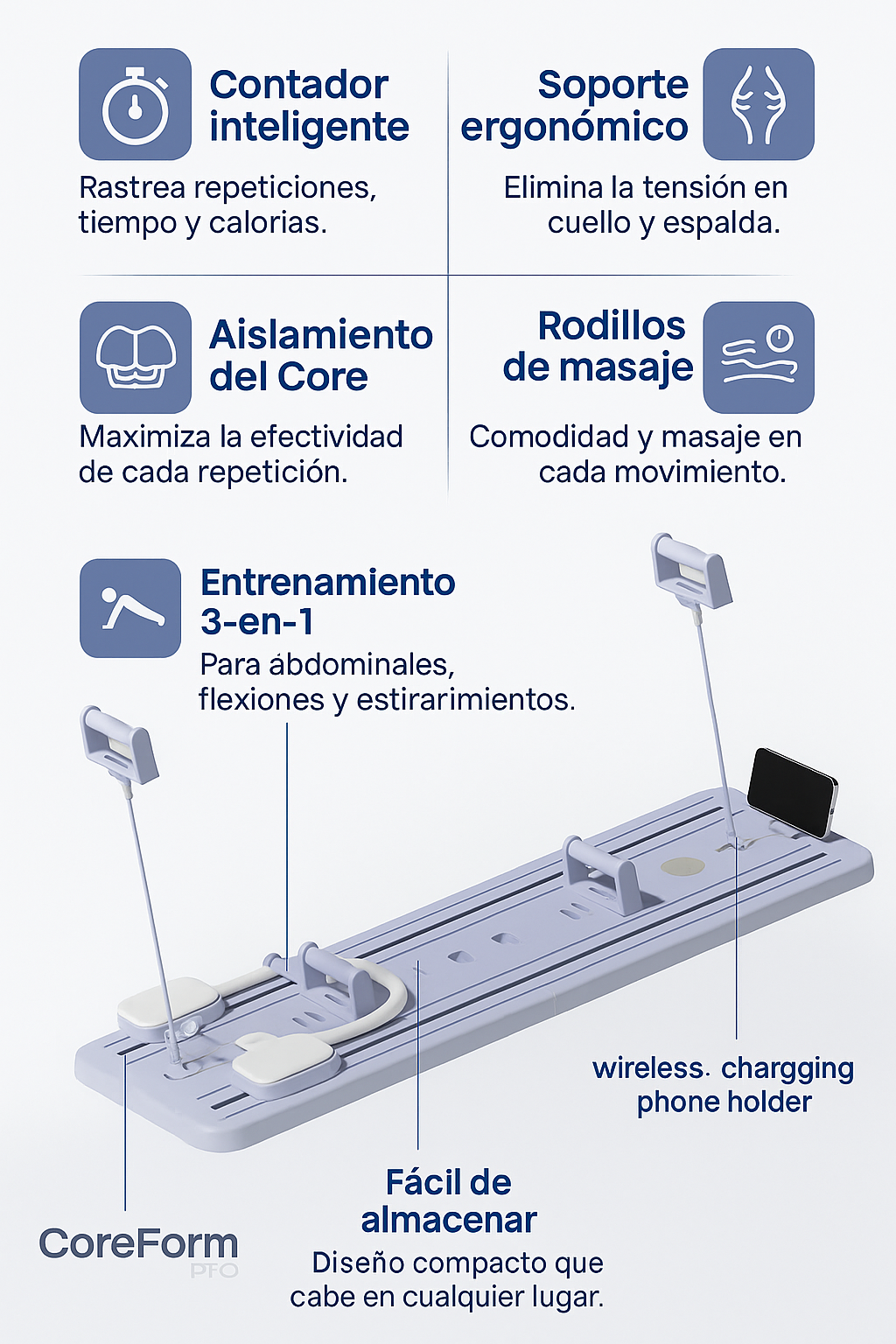 Contador inteligente

Rastrea repeticiones, tiempo y calorias.

Soporte ergonómico

Elimina la tensión en cuello y espalda.

Aislamiento del Core

Maximiza la efectividad de cada repetición.

Rodillos de masaje

Comodidad y masaje en cada movimiento.

Entrenamiento 3-en-1

Para ábdominales, flexiones y estirarimientos.

wireless. chargging phone holder

Fácil de almacenar

Diseño compacto que cabe en cualquier lugar.

CoreForm
PFO